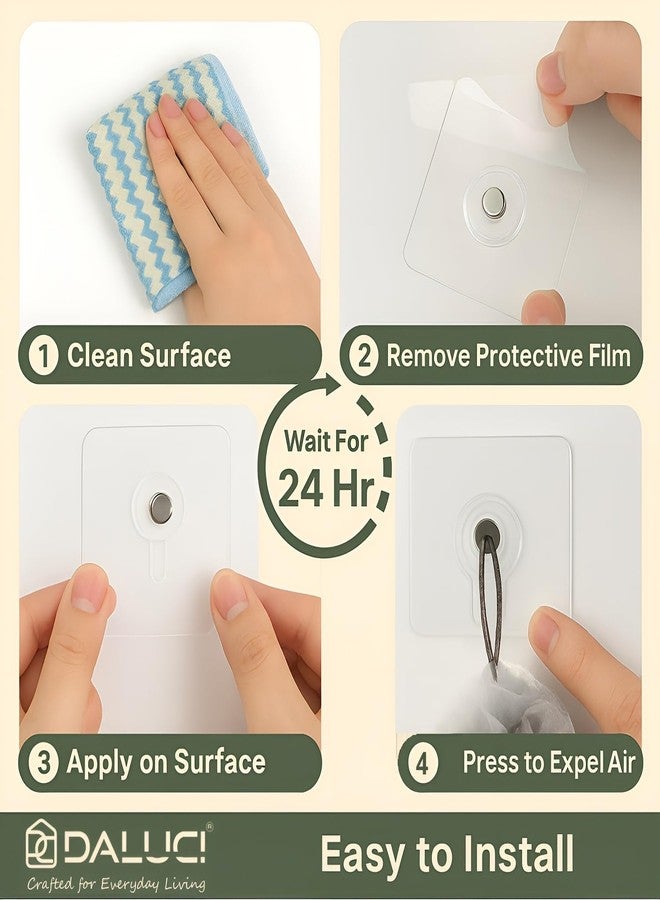 1 Clean Surface

2 Remove Protective Film

Wait For 24 Hr

3 Apply on Surface

4 Press to Expel Air

DALUCI®
Crafted for Everyday Living

Easy to Install